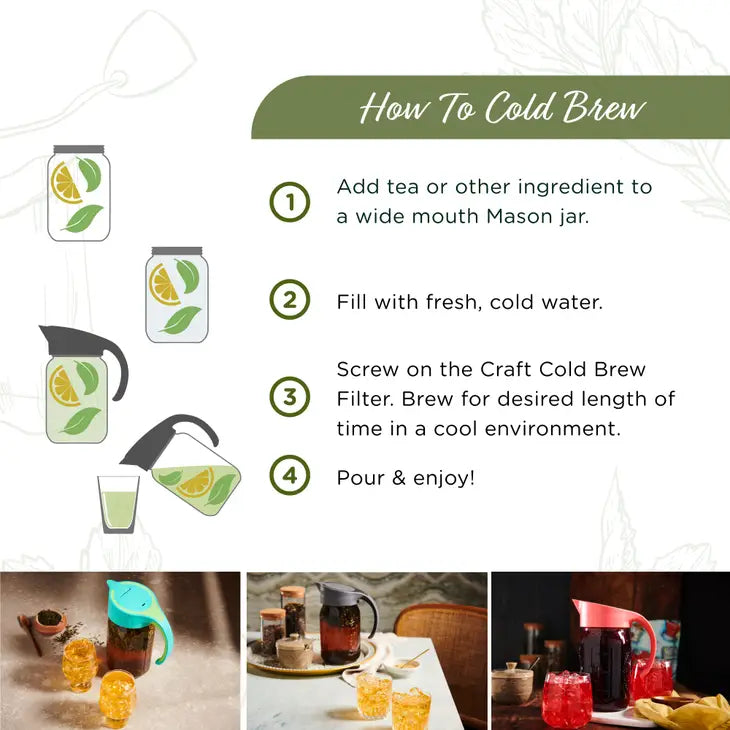 How To Cold Brew

1 Add tea or other ingredient to a wide mouth Mason jar.

2 Fill with fresh, cold water.

3 Screw on the Craft Cold Brew Filter. Brew for desired length of time in a cool environment.

4 Pour & enjoy!